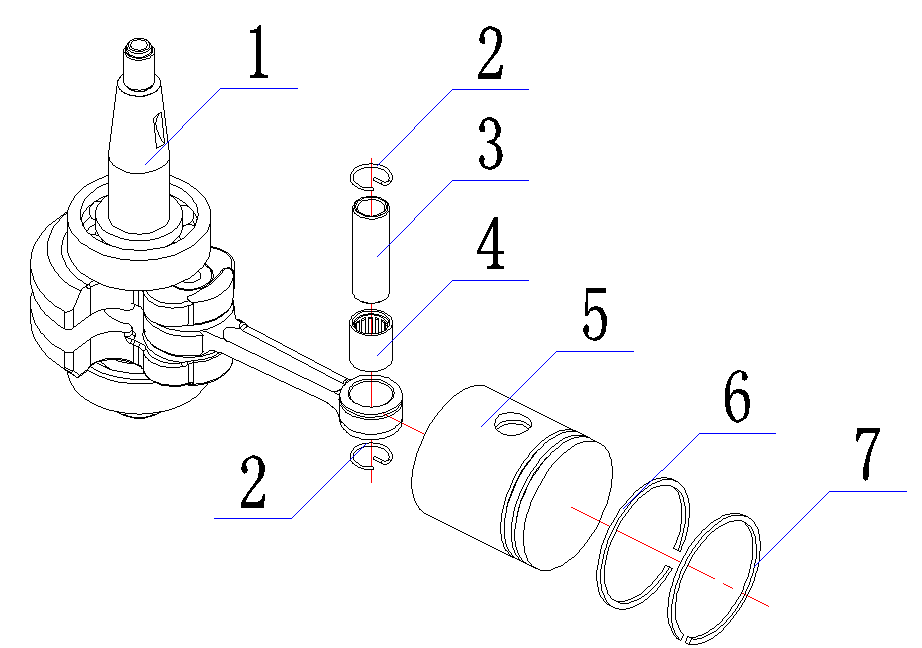 1
2
3
4
5
6
7
2